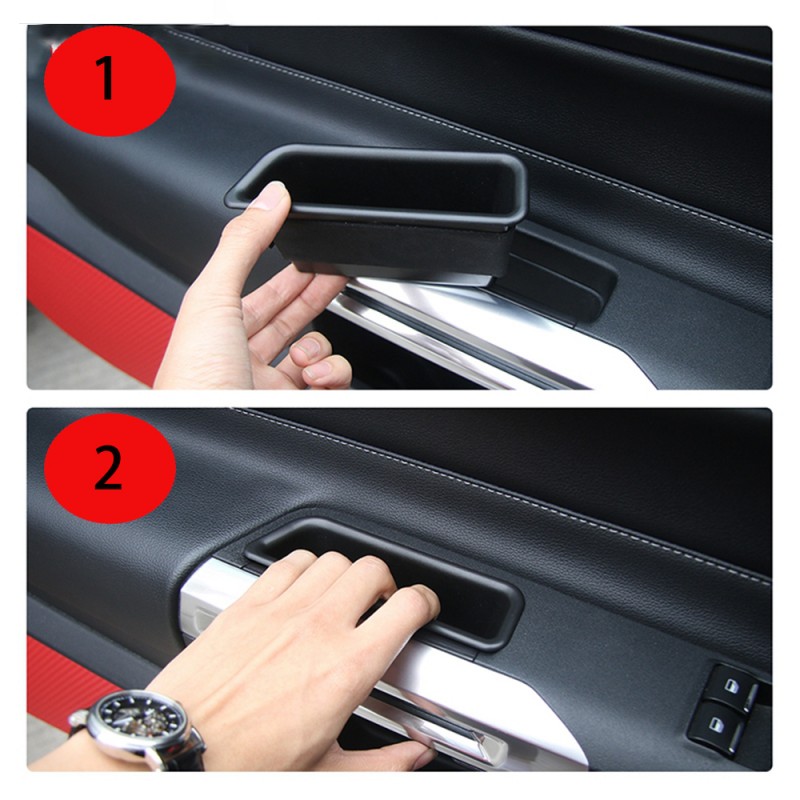 1

2